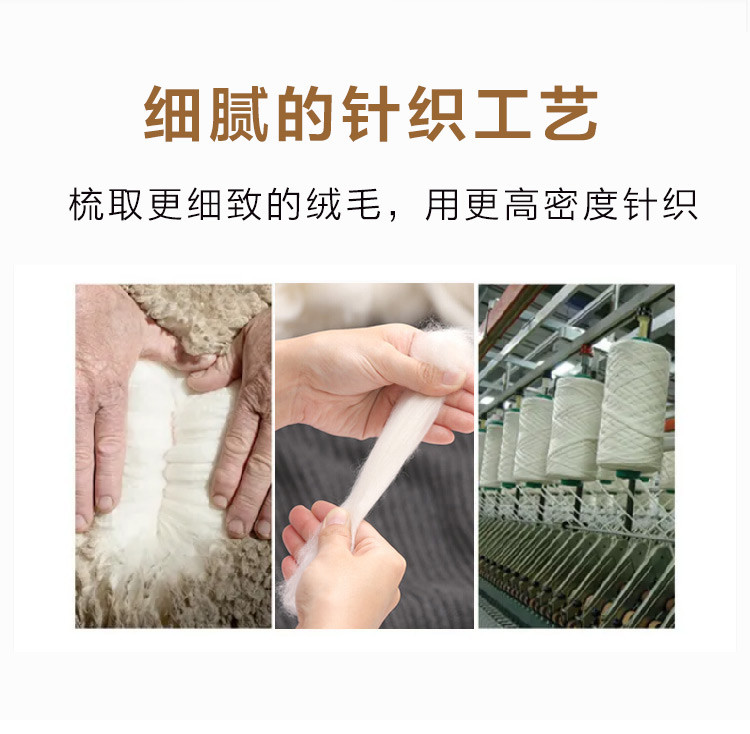 细腻的针织工艺

梳取更细致的绒毛，用更高密度针织